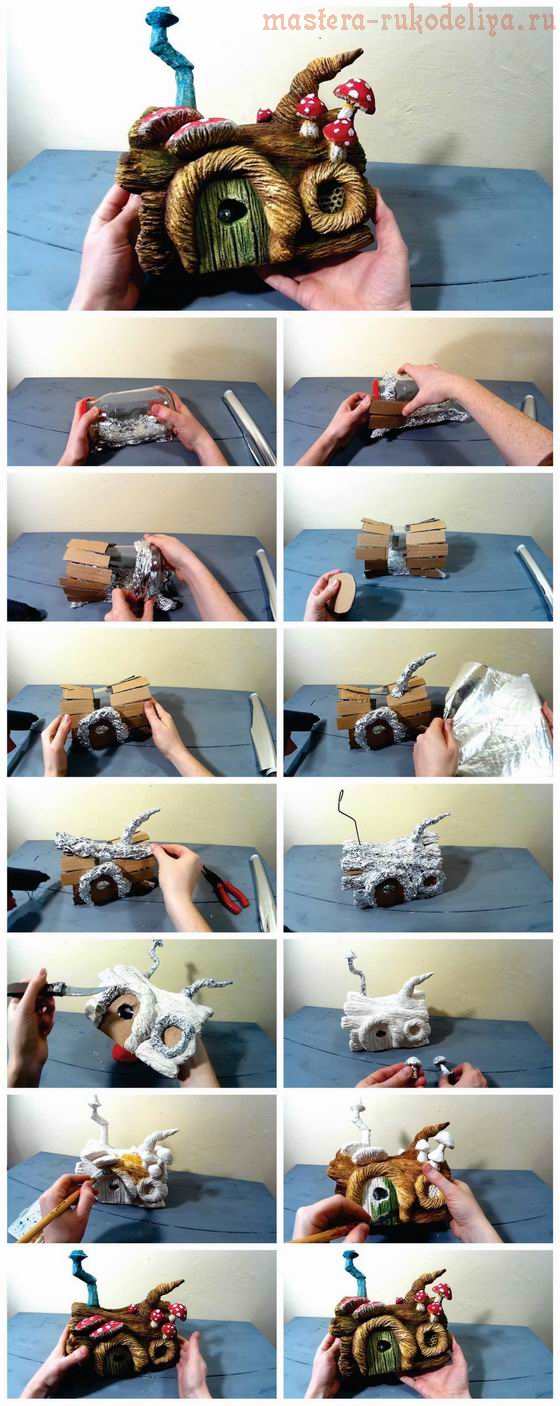 mastera-rukodeliya.ru