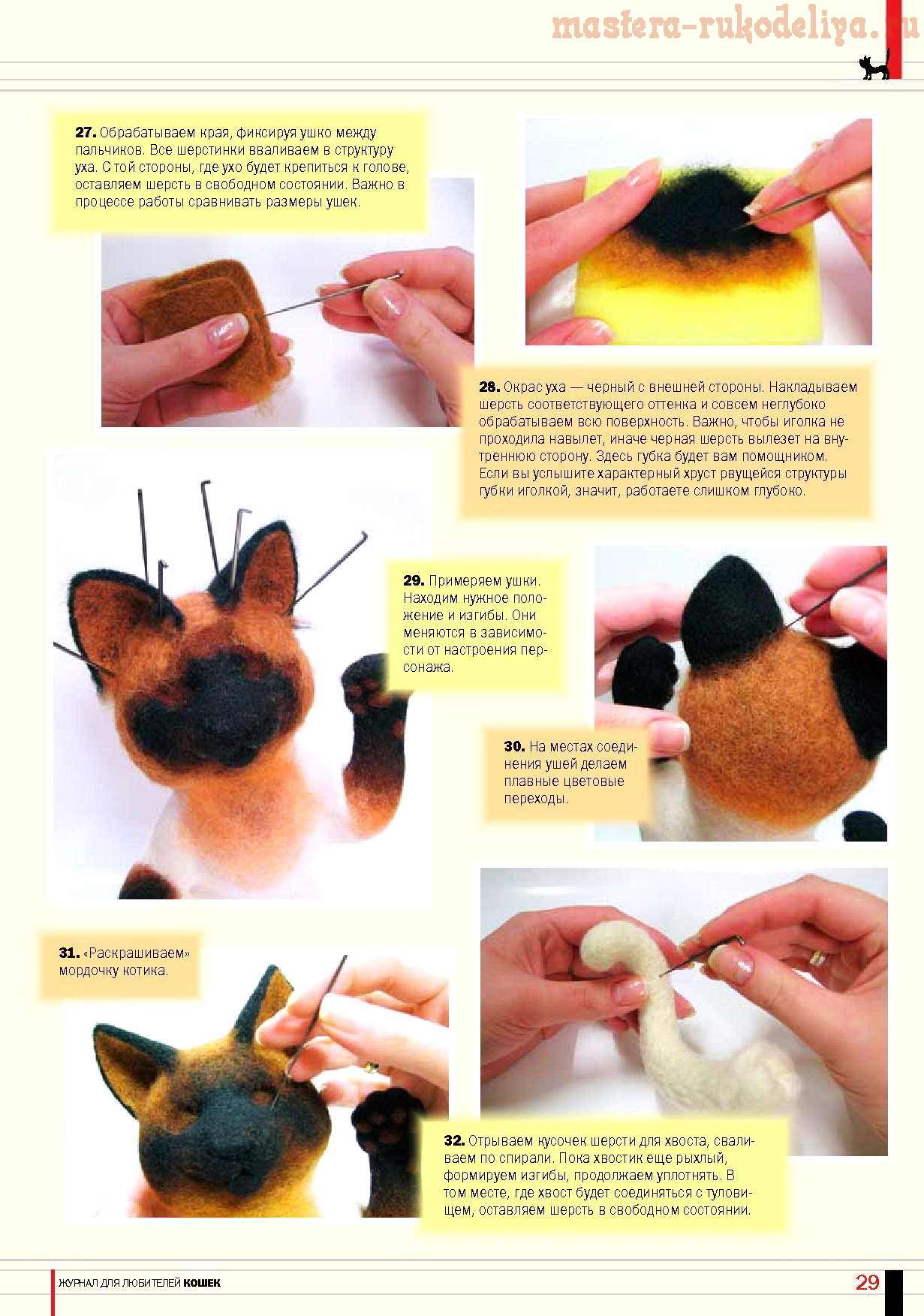 mastera-rukodeliya.ru

27. Обрабатываем края, фиксируя ушко между пальчиков. Все шерстинки вваливаем в структуру уха. С той стороны, где ухо будет крепиться к голове, оставляем шерсть в свободном состоянии. Важно в процессе работы сравнивать размеры ушек.

28. Окрас уха — черный с внешней стороны. Накладываем шерсть соответствующего оттенка и совсем неглубоко обрабатываем всю поверхность. Важно, чтобы иголка не проходила навылет, иначе черная шерсть вылезет на внутреннюю сторону. Здесь губка будет вам помощником. Если вы услышите характерный хруст рвущейся структуры губки иголкой, значит, работаете слишком глубоко.

29. Примеряем ушки. Находим нужное положение и изгибы. Они меняются в зависимости от настроения персонажа.

30. На местах соединения ушей делаем плавные цветовые переходы.

31. «Раскрашиваем» мордочку котика.

32. Отрываем кусочек шерсти для хвоста, сваливаем по спирали. Пока хвостик еще рыхлый, формируем изгибы, продолжаем уплотнять. В том месте, где хвост будет соединяться с туловищем, оставляем шерсть в свободном состоянии.

ЖУРНАЛ ДЛЯ ЛЮБИТЕЛЕЙ КОШЕК

29