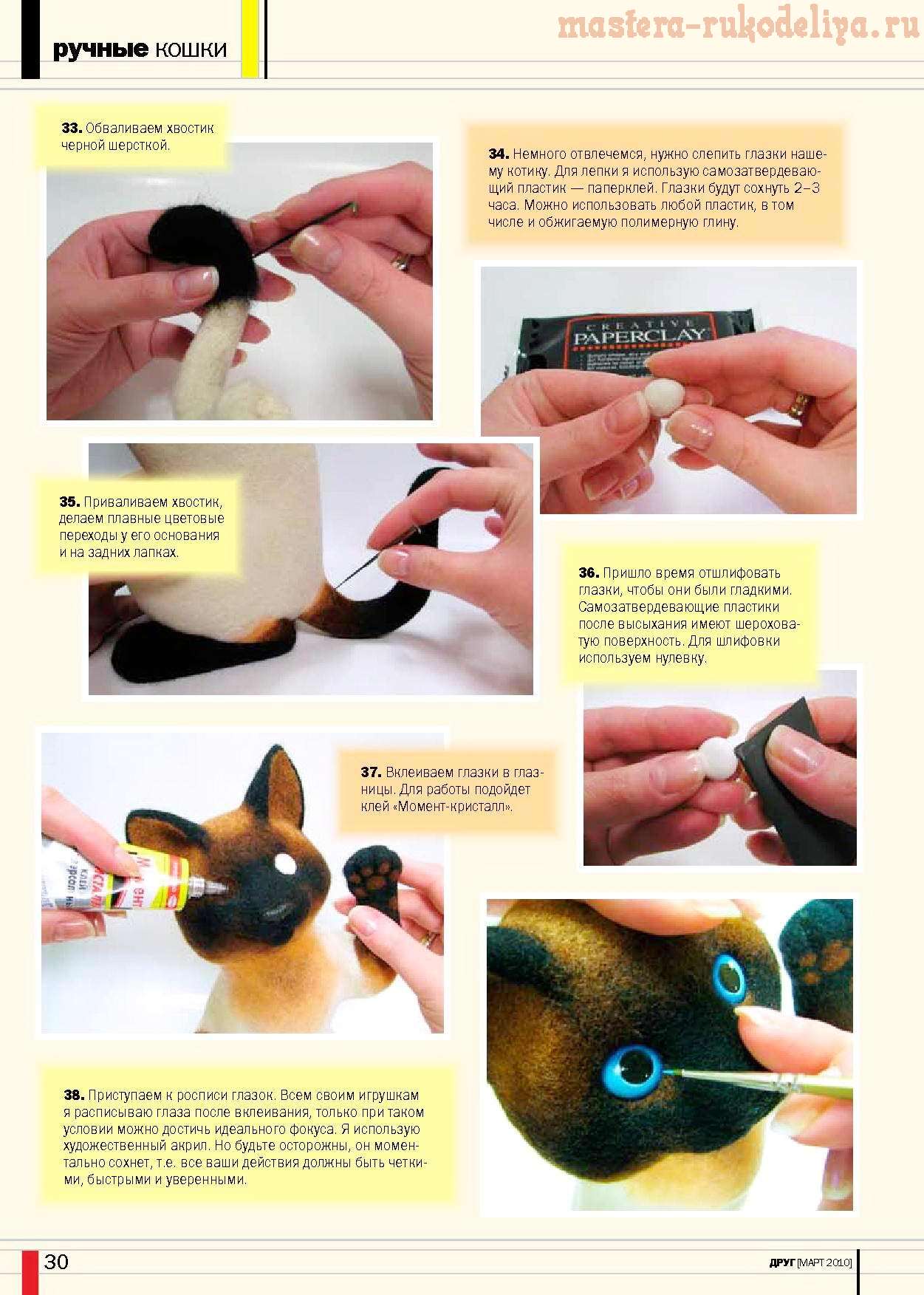 ручные кошки

mastera-rukodeliya.ru

33. Обваливаем хвостик черной шерсткой.

34. Немного отвлечемся, нужно слепить глазки нашему котику. Для лепки я использую самозатвердевающий пластик — паперклей. Глазки будут сохнуть 2–3 часа. Можно использовать любой пластик, в том числе и обжигаемую полимерную глину.

CREATIVE PAPERCLAY

35. Приваливаем хвостик, делаем плавные цветовые переходы у его основания и на задних лапках.

36. Пришло время отшлифовать глазки, чтобы они были гладкими. Самозатвердевающие пластики после высыхания имеют шероховатую поверхность. Для шлифовки используем нулевку.

37. Вклеиваем глазки в глазницы. Для работы подойдет клей «Момент-кристалл».

38. Приступаем к росписи глазок. Всем своим игрушкам я расписываю глаза после вклеивания, только при таком условии можно достичь идеального фокуса. Я использую художественный акрил. Но будьте осторожны, он моментально сохнет, т.е. все ваши действия должны быть четкими, быстрыми и уверенными.

30

ДРУГ [МАРТ 2010]