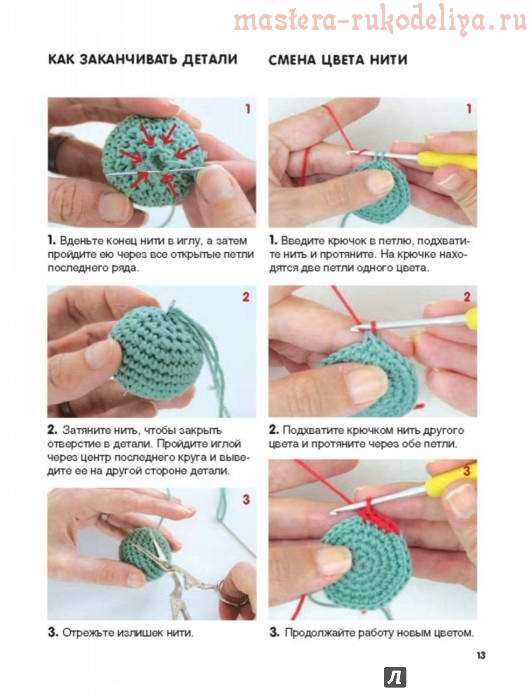 mastera-rukodeliya.ru

КАК ЗАКАНЧИВАТЬ ДЕТАЛИ

1

1. Вденьте конец нити в иглу, а затем пройдите ею через все открытые петли последнего ряда.

2

2. Затяните нить, чтобы закрыть отверстие в детали. Пройдите иглой через центр последнего круга и выведите ее на другой стороне детали.

3

3. Отрежьте излишек нити.

СМЕНА ЦВЕТА НИТИ

1

1. Введите крючок в петлю, подхватите нить и протяните. На крючке находятся две петли одного цвета.

2

2. Подхватите крючком нить другого цвета и протяните через обе петли.

3

3. Продолжайте работу новым цветом.

13

Л